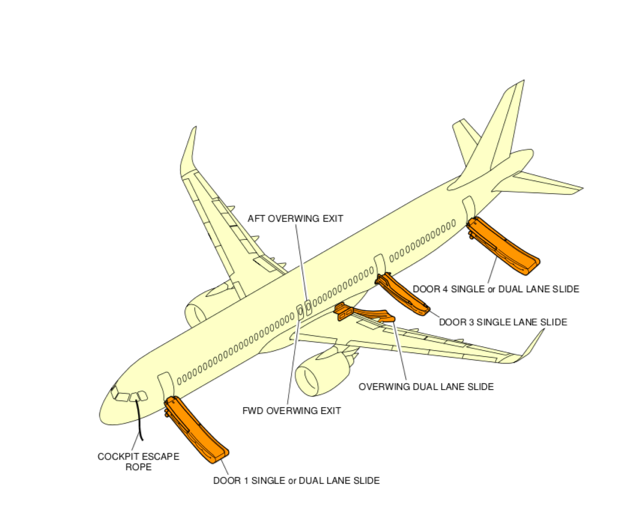 AFT OVERWING EXIT

DOOR 4 SINGLE or DUAL LANE SLIDE

DOOR 3 SINGLE LANE SLIDE

OVERWING DUAL LANE SLIDE

FWD OVERWING EXIT

COCKPIT ESCAPE ROPE

DOOR 1 SINGLE or DUAL LANE SLIDE