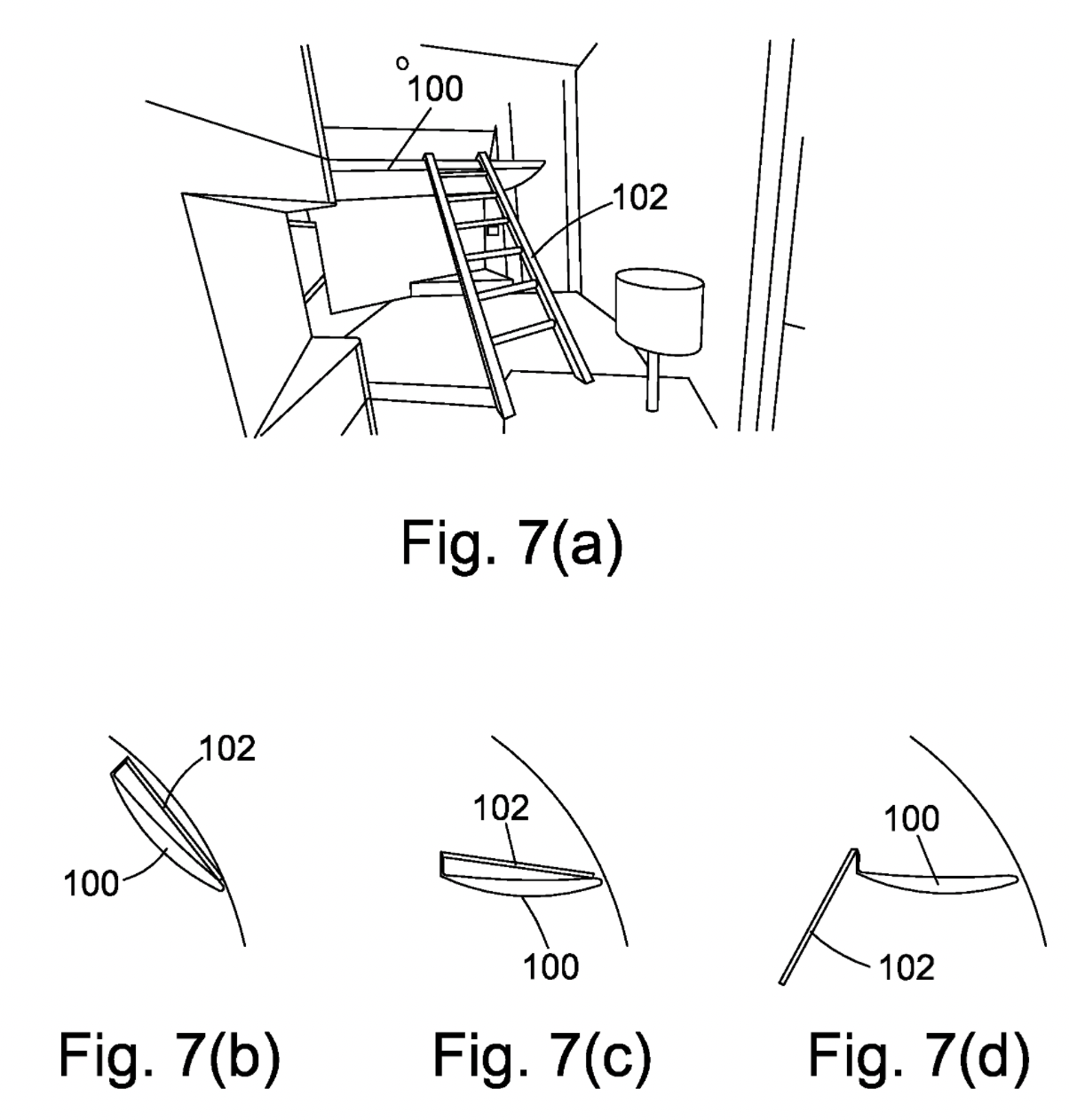 100
102

Fig. 7(a)

102
100

Fig. 7(b)

102
100

Fig. 7(c)

100
102

Fig. 7(d)