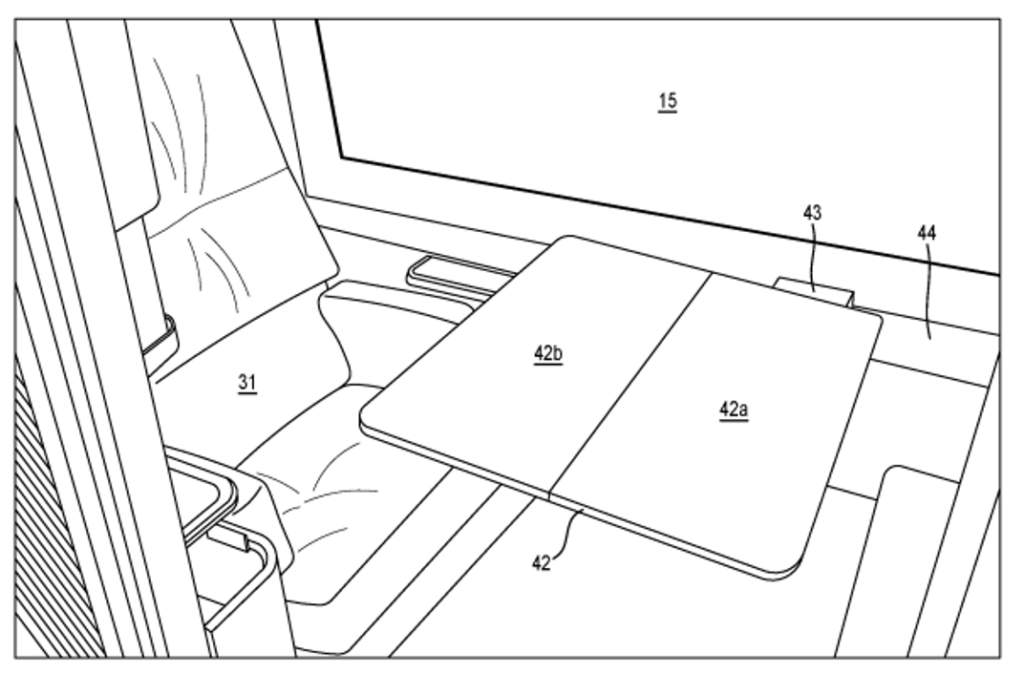 15

43

44

42b

31

42a

42